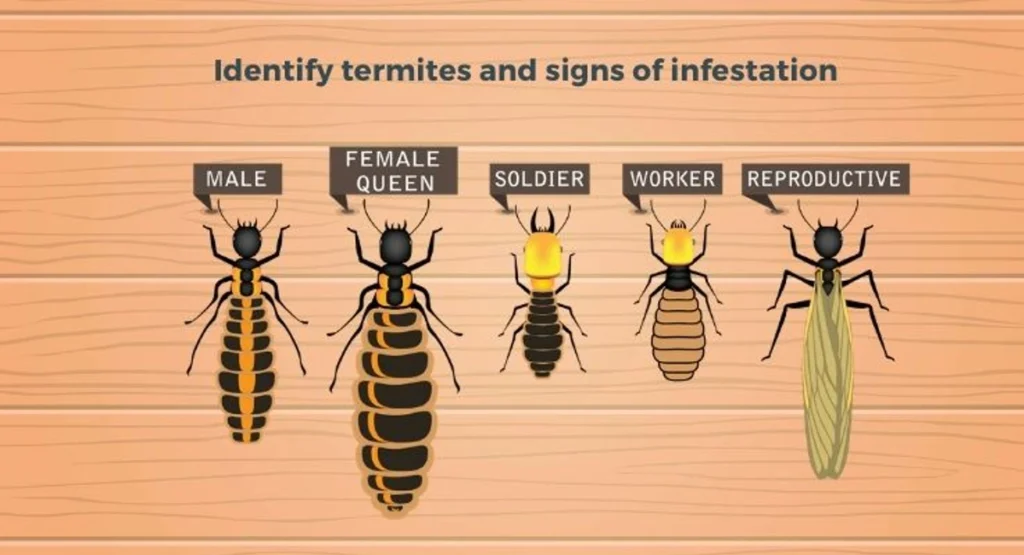 Identify termites and signs of infestation

MALE

FEMALE QUEEN

SOLDIER

WORKER

REPRODUCTIVE